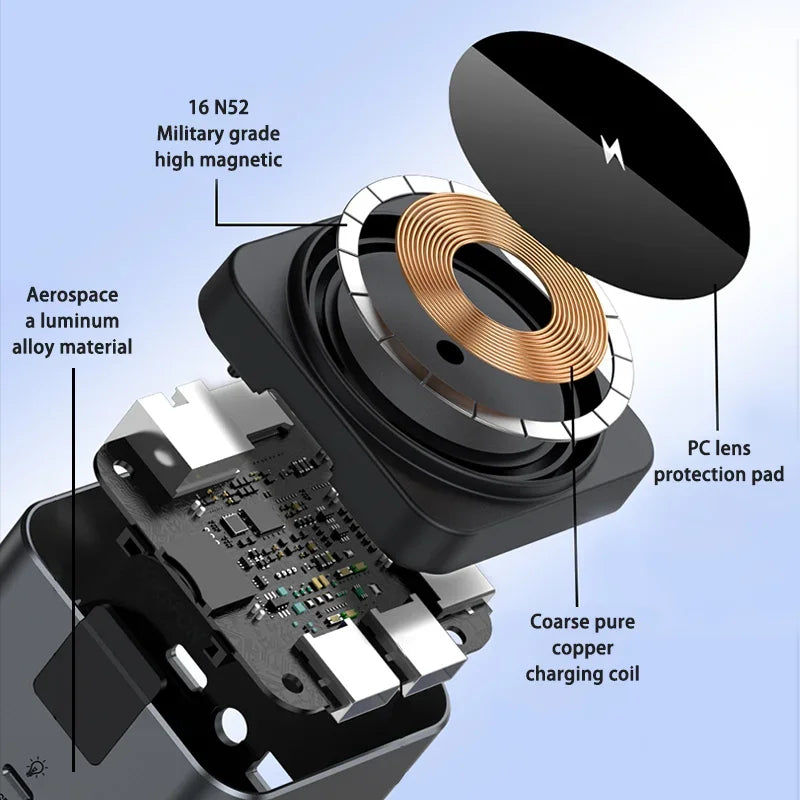 16 N52
Military grade
high magnetic

Aerospace
a luminum
alloy material

PC lens
protection pad

Coarse pure
copper
charging coil